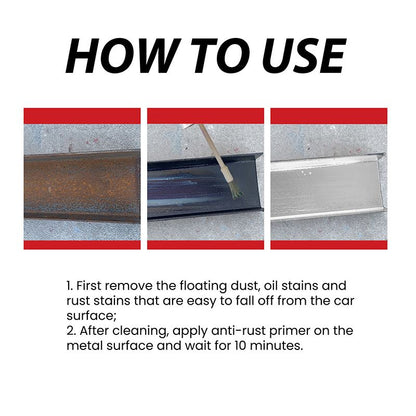 HOW TO USE

1. First remove the floating dust, oil stains and rust stains that are easy to fall off from the car surface;
2. After cleaning, apply anti-rust primer on the metal surface and wait for 10 minutes.